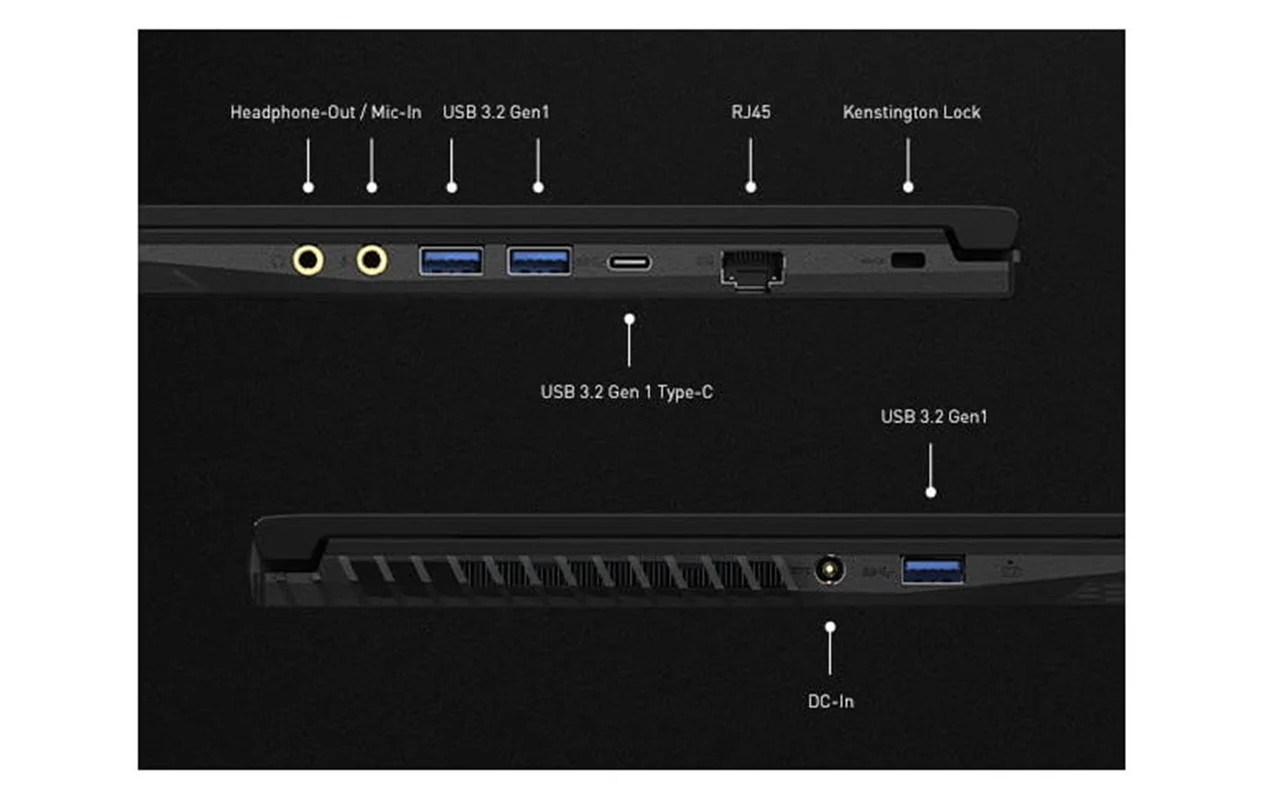 Headphone-Out / Mic-In

USB 3.2 Gen1

RJ45

Kenstington Lock

USB 3.2 Gen 1 Type-C

USB 3.2 Gen1

DC-In